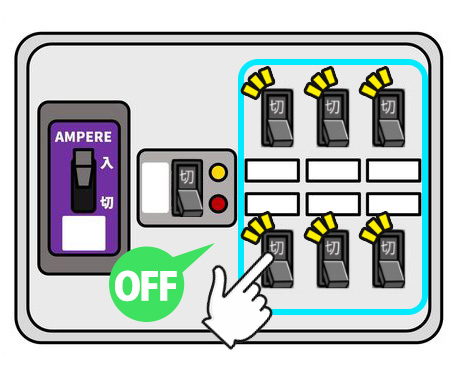 AMPERE
入
切

切

OFF

切
切
切

切
切
切